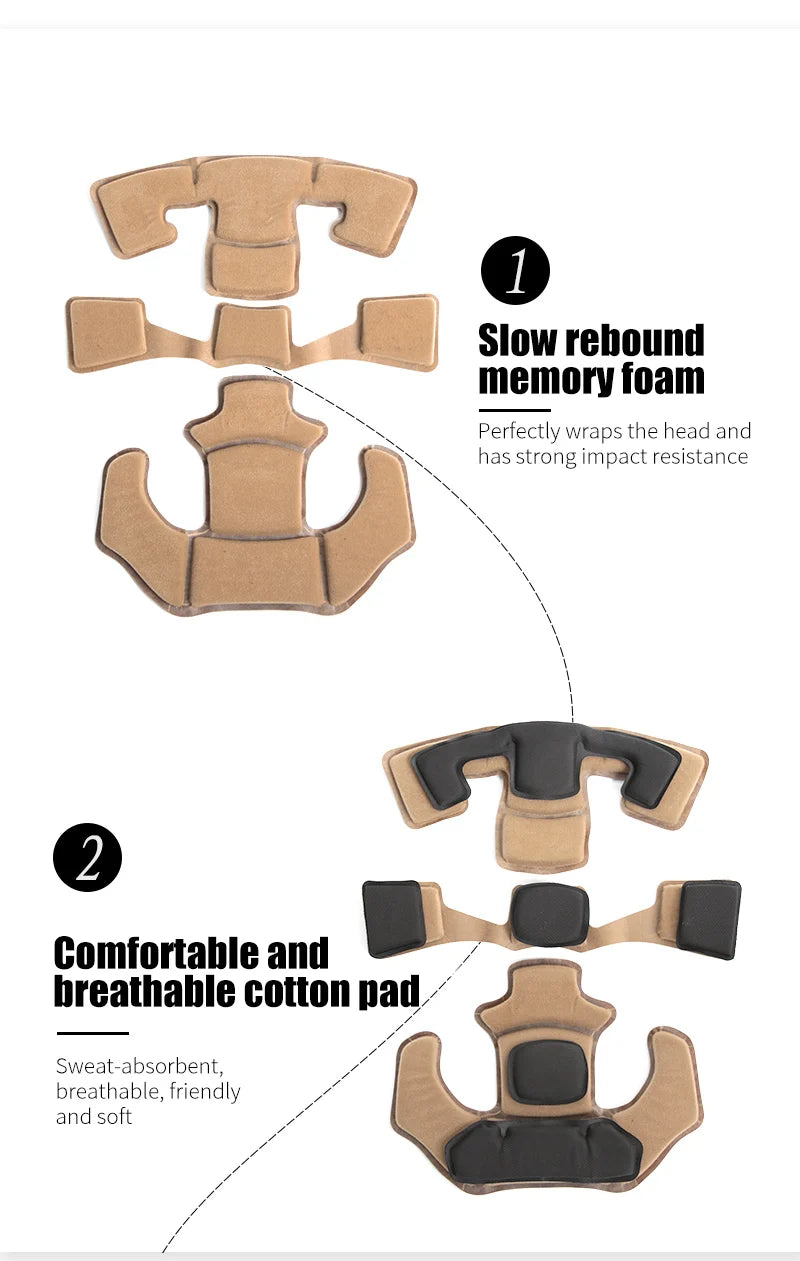 1

Slow rebound memory foam

Perfectly wraps the head and has strong impact resistance

2

Comfortable and breathable cotton pad

Sweat-absorbent, breathable, friendly and soft